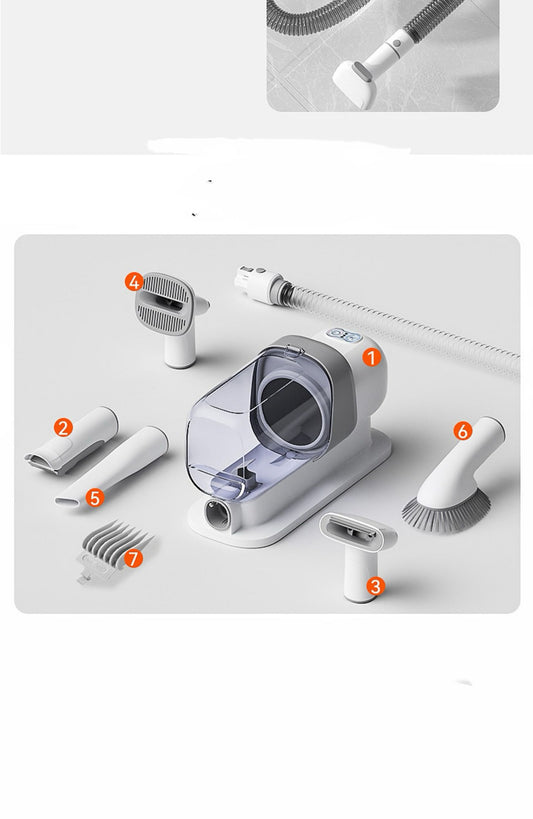 4

1

2

6

5

7

3